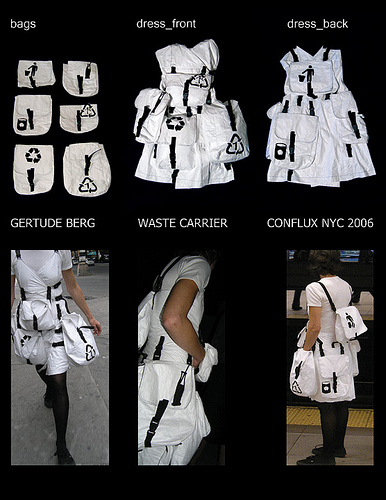 bags

dress_front

dress_back

GERTUDE BERG

WASTE CARRIER

CONFLUX NYC 2006